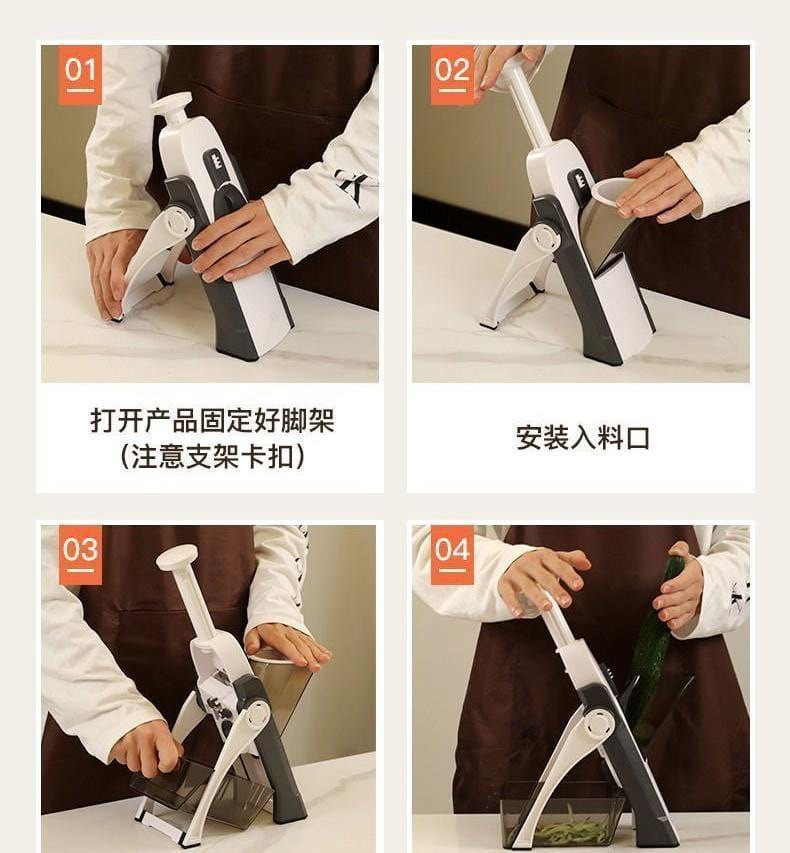 01

打开产品固定好脚架
（注意支架卡扣）

02

安装入料口

03

04